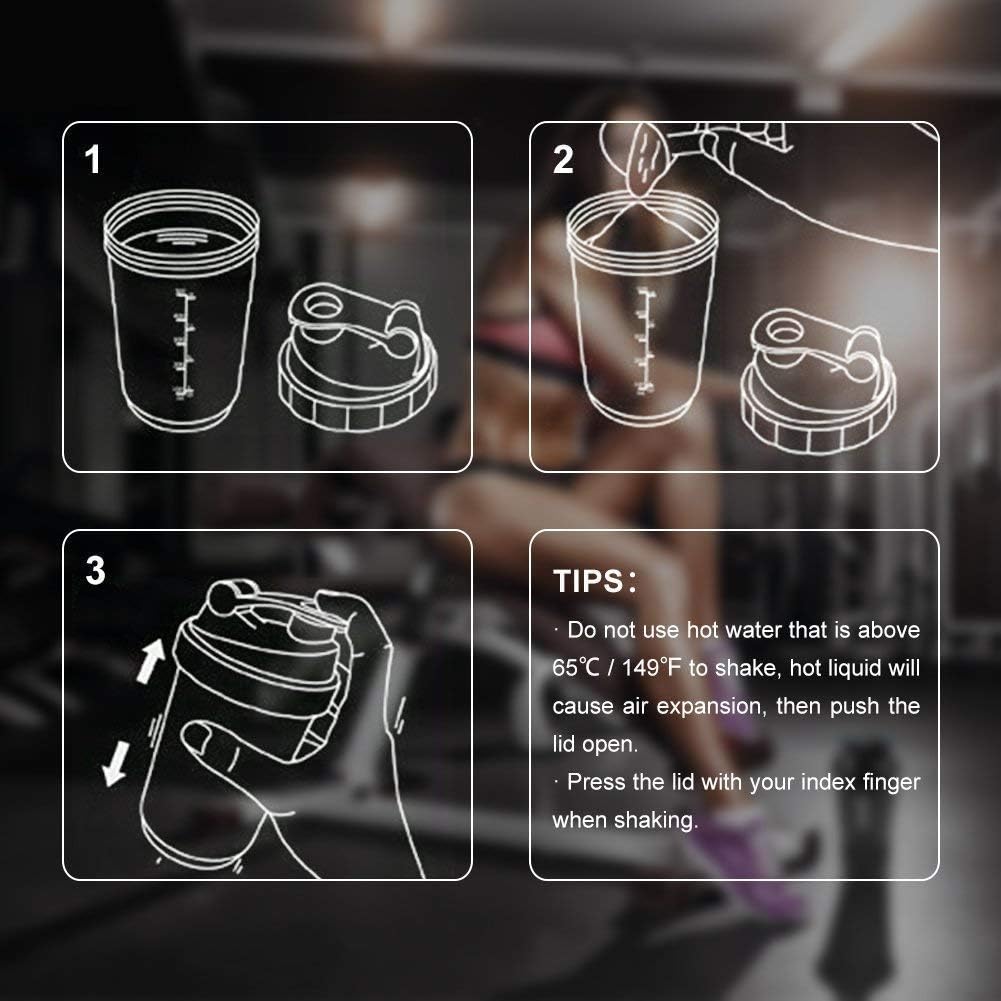 1

2

3

TIPS:

· Do not use hot water that is above 65℃ / 149°F to shake, hot liquid will cause air expansion, then push the lid open.

· Press the lid with your index finger when shaking.